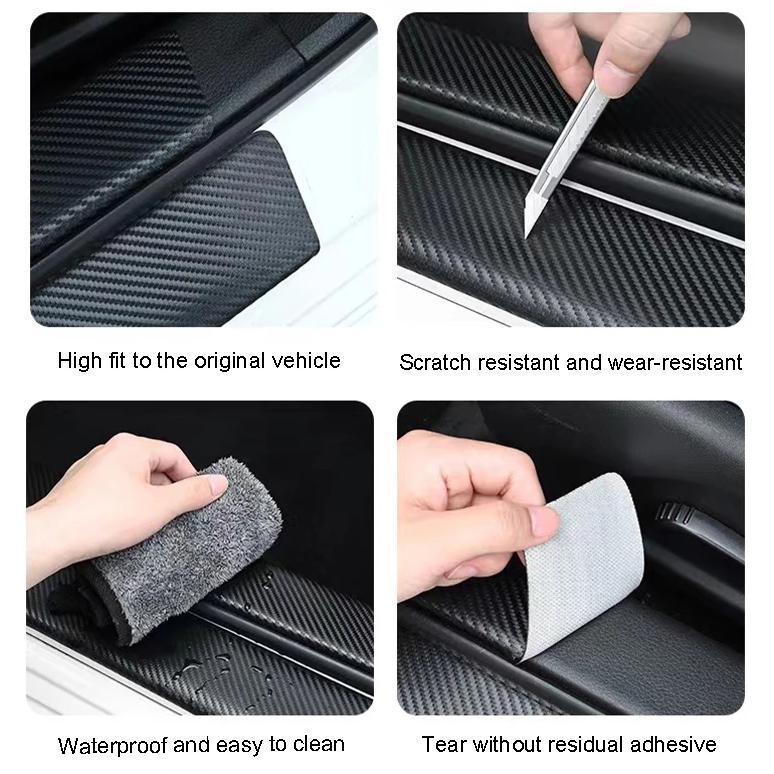 High fit to the original vehicle

Scratch resistant and wear-resistant

Waterproof and easy to clean

Tear without residual adhesive