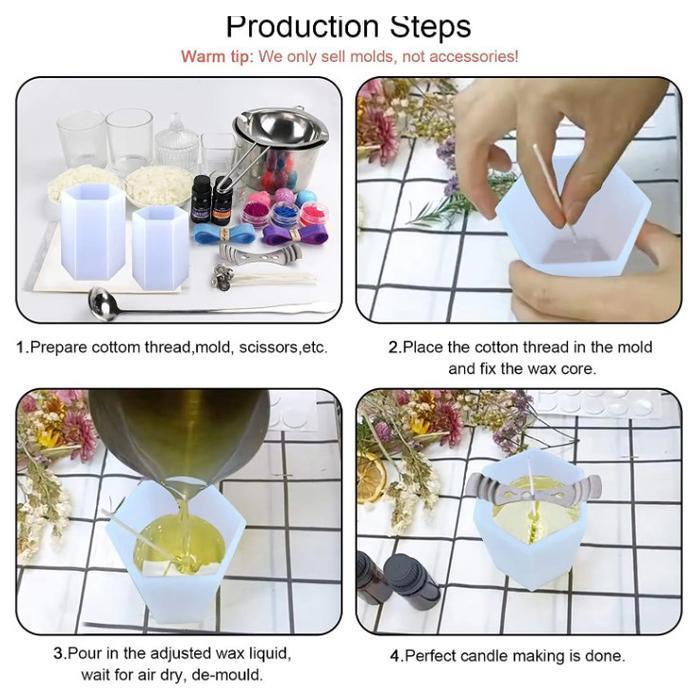 Production Steps
Warm tip: We only sell molds, not accessories!

1.Prepare cottom thread,mold, scissors,etc.

2.Place the cotton thread in the mold and fix the wax core.

3.Pour in the adjusted wax liquid, wait for air dry, de-mould.

4.Perfect candle making is done.