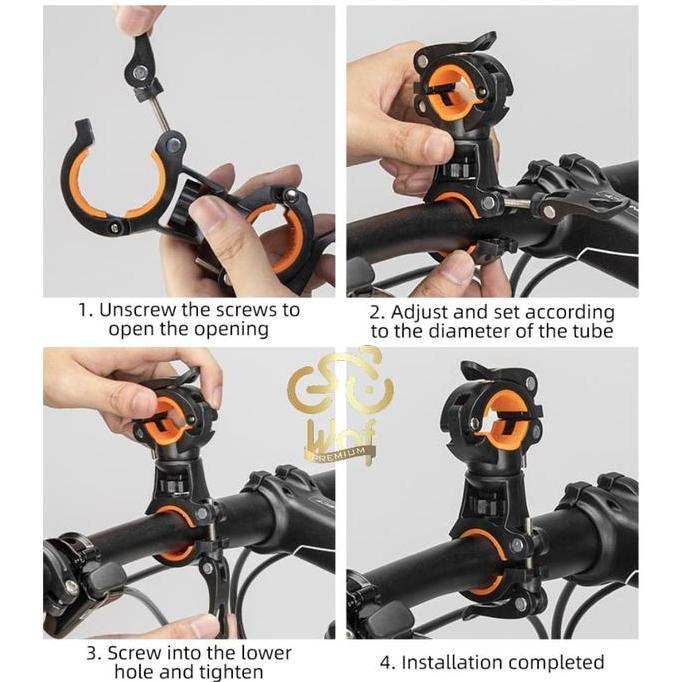 1. Unscrew the screws to open the opening

2. Adjust and set according to the diameter of the tube

Wof PREMIUM

3. Screw into the lower hole and tighten

4. Installation completed