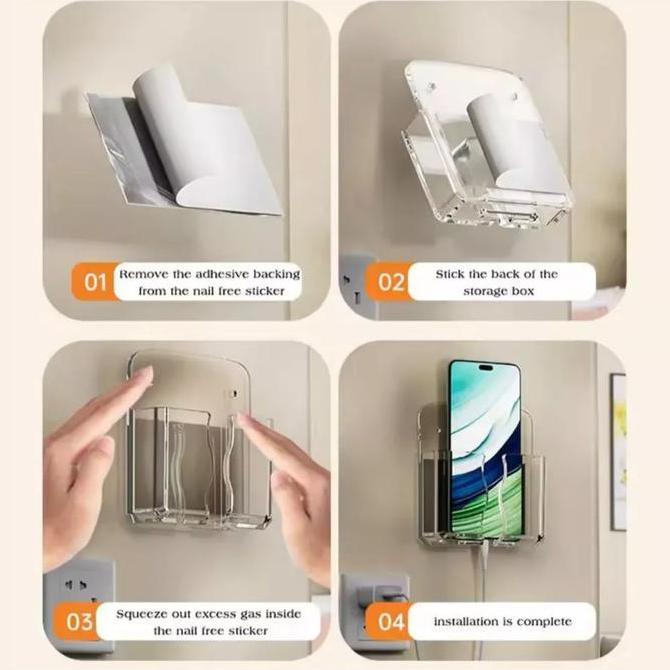 01 Remove the adhesive backing from the nail free sticker

02 Stick the back of the storage box

03 Squeeze out excess gas inside the nail free sticker

04 installation is complete