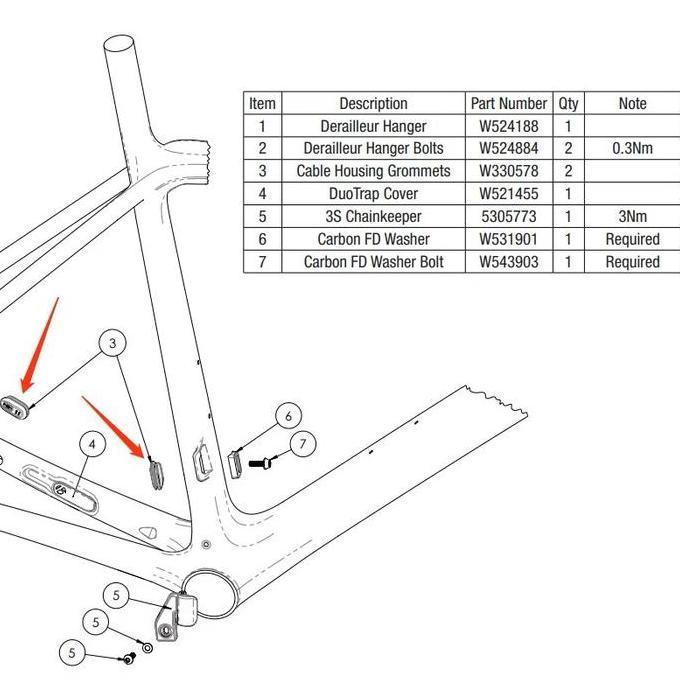 | Item | Description | Part Number | Qty | Note |
|---|---|---|---|---|
| 1 | Derailleur Hanger | W524188 | 1 | |
| 2 | Derailleur Hanger Bolts | W524884 | 2 | 0.3Nm |
| 3 | Cable Housing Grommets | W330578 | 2 | |
| 4 | DuoTrap Cover | W521455 | 1 | |
| 5 | 3S Chainkeeper | 5305773 | 1 | 3Nm |
| 6 | Carbon FD Washer | W531901 | 1 | Required |
| 7 | Carbon FD Washer Bolt | W543903 | 1 | Required |

3
4
6
7
5
5
5