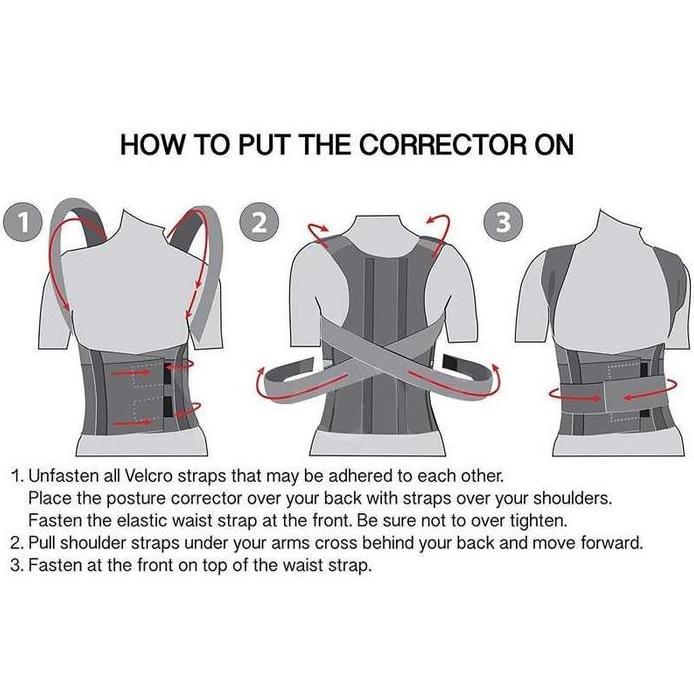 HOW TO PUT THE CORRECTOR ON

1

2

3

1. Unfasten all Velcro straps that may be adhered to each other.
Place the posture corrector over your back with straps over your shoulders.
Fasten the elastic waist strap at the front. Be sure not to over tighten.
2. Pull shoulder straps under your arms cross behind your back and move forward.
3. Fasten at the front on top of the waist strap.