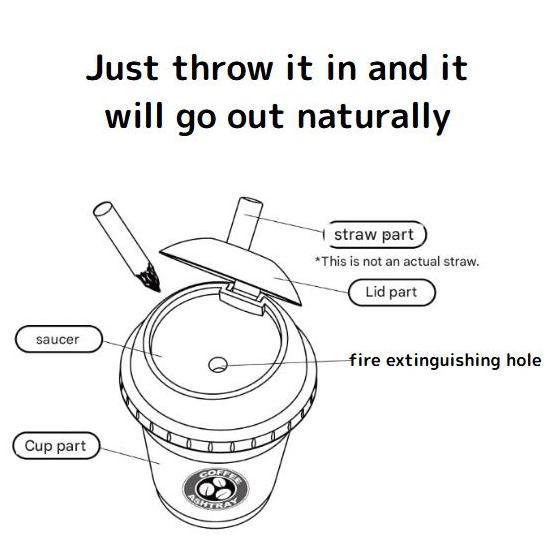 Just throw it in and it will go out naturally

straw part

*This is not an actual straw.

Lid part

saucer

fire extinguishing hole

Cup part

COFFEE

ASHTRAY