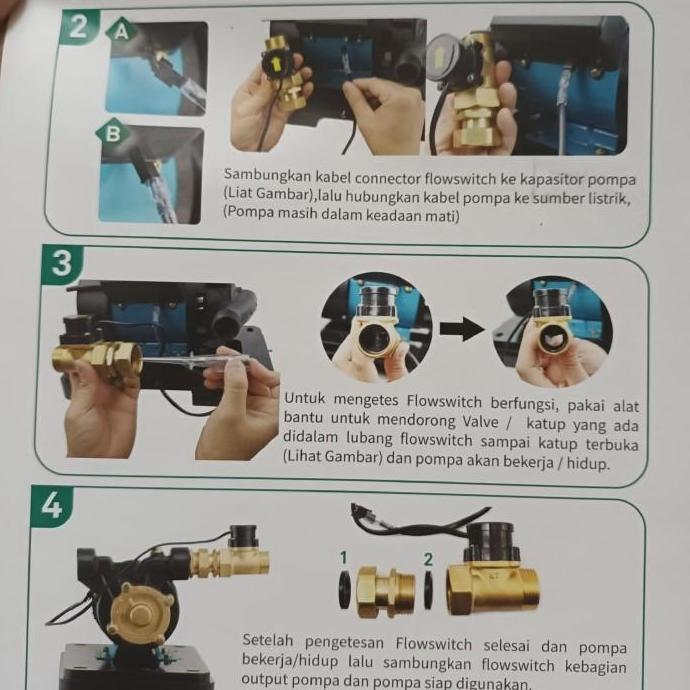 2

A

B

Sambungkan kabel connector flowswitch ke kapasitor pompa (Liat Gambar),lalu hubungkan kabel pompa ke sumber listrik, (Pompa masih dalam keadaan mati)

3

Untuk mengetes Flowswitch berfungsi, pakai alat bantu untuk mendorong Valve / katup yang ada didalam lubang flowswitch sampai katup terbuka (Lihat Gambar) dan pompa akan bekerja / hidup.

4

1

2

Setelah pengetesan Flowswitch selesai dan pompa bekerja/hidup lalu sambungkan flowswitch kebagian output pompa dan pompa siap digunakan.