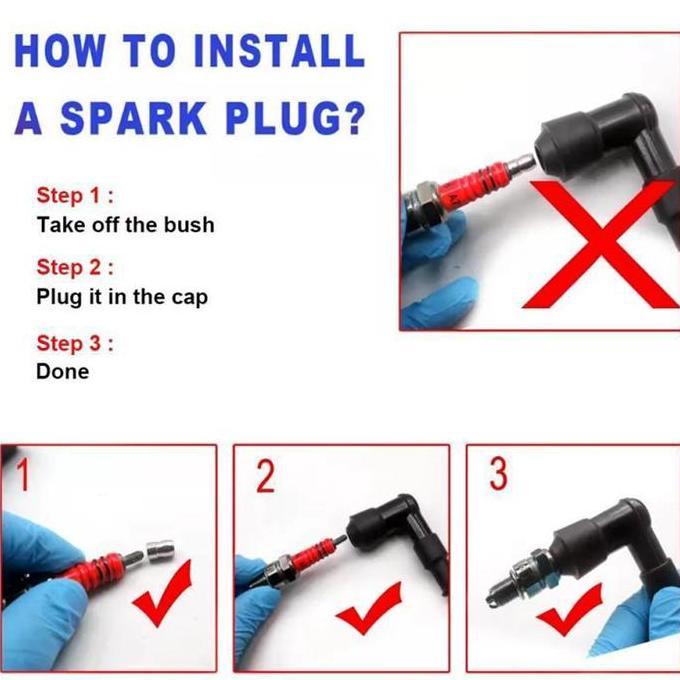 HOW TO INSTALL A SPARK PLUG?

Step 1 :
Take off the bush

Step 2 :
Plug it in the cap

Step 3 :
Done

1

2

3