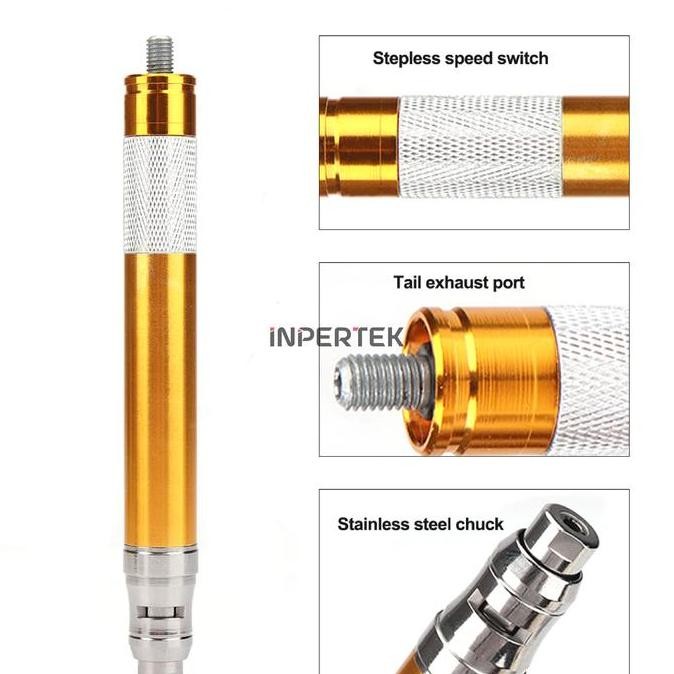 Stepless speed switch

Tail exhaust port

INPERTEK

Stainless steel chuck