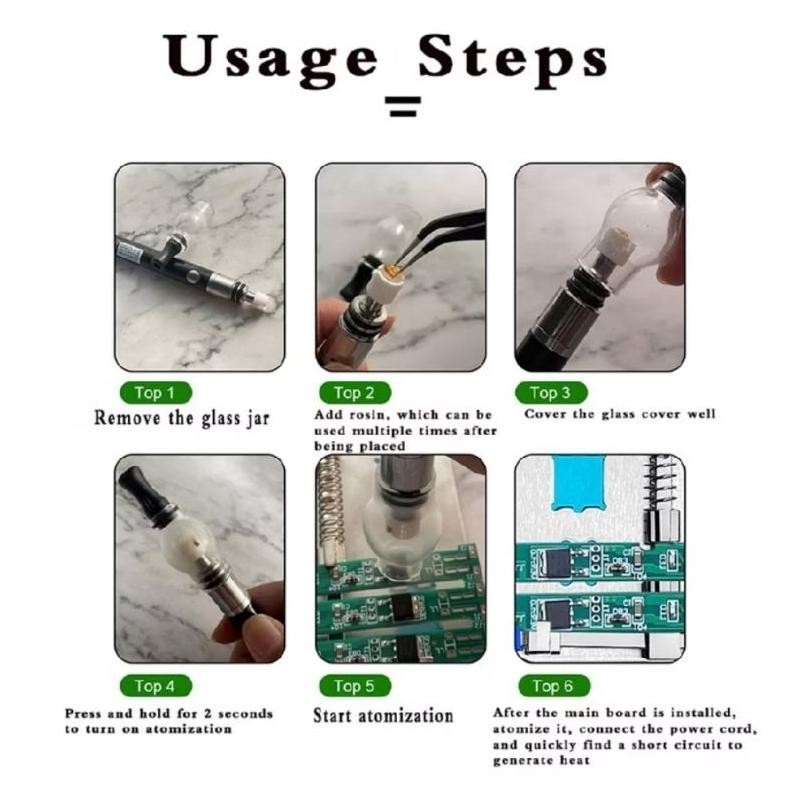 Usage_Steps

Top 1
Remove the glass jar

Top 2
Add rosin, which can be used multiple times after being placed

Top 3
Cover the glass cover well

Top 4
Press and hold for 2 seconds to turn on atomization

Top 5
Start atomization

Top 6
After the main board is installed, atomize it, connect the power cord, and quickly find a short circuit to generate heat