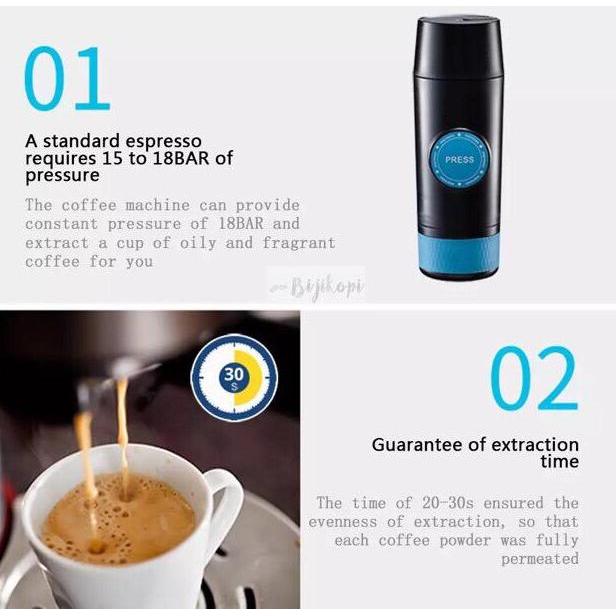 01

A standard espresso requires 15 to 18BAR of pressure

The coffee machine can provide constant pressure of 18BAR and extract a cup of oily and fragrant coffee for you

PRESS

Bijikopi

30 S

02

Guarantee of extraction time

The time of 20-30s ensured the evenness of extraction, so that each coffee powder was fully permeated