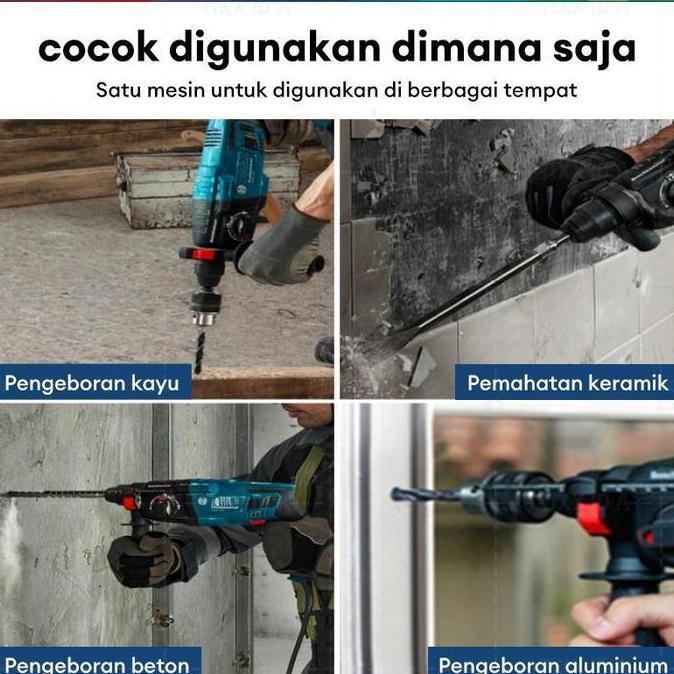 cocok digunakan dimana saja

Satu mesin untuk digunakan di berbagai tempat

Pengeboran kayu

Pemahatan keramik

Pengeboran beton

Pengeboran aluminium