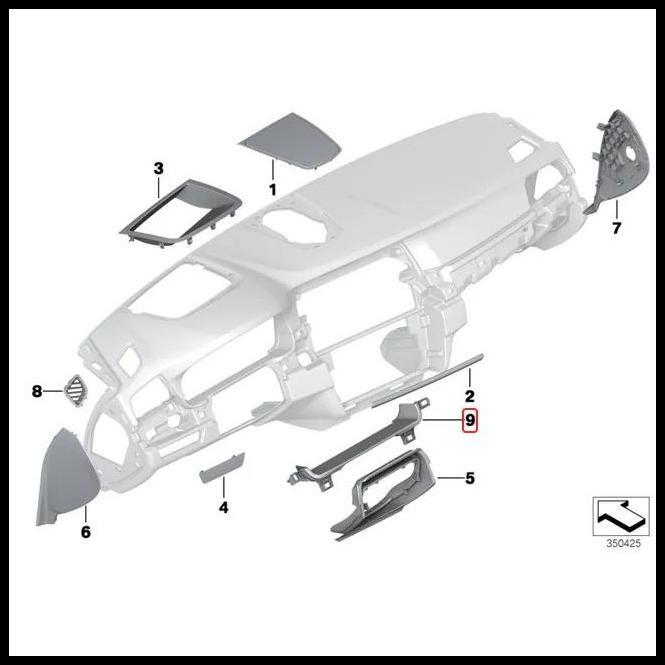 3
1
7
8
2
9
5
4
6
350425