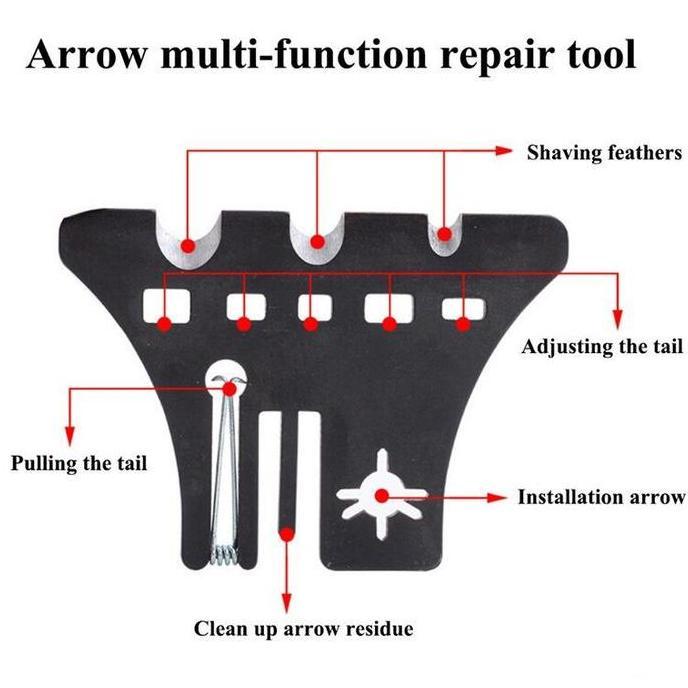 Arrow multi-function repair tool

Shaving feathers

Adjusting the tail

Pulling the tail

Installation arrow

Clean up arrow residue