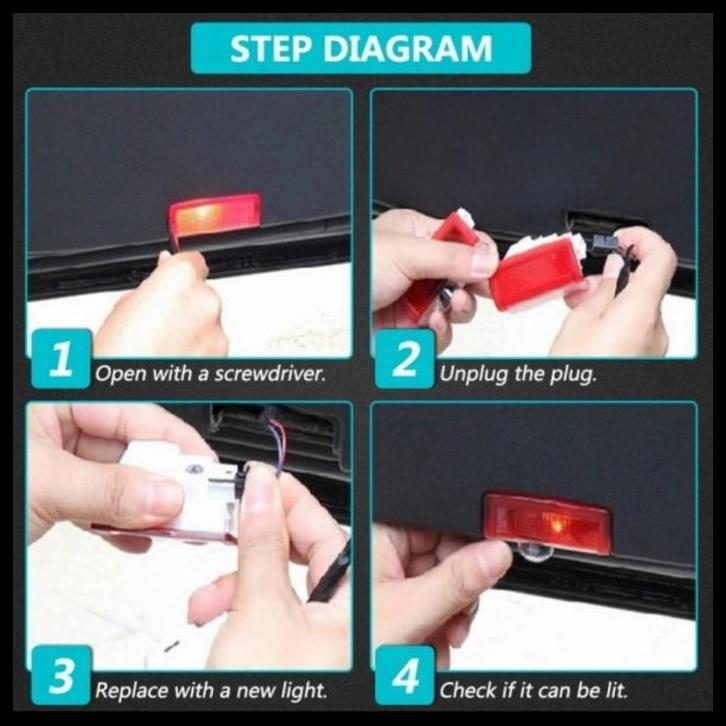 STEP DIAGRAM

1 Open with a screwdriver.

2 Unplug the plug.

3 Replace with a new light.

4 Check if it can be lit.