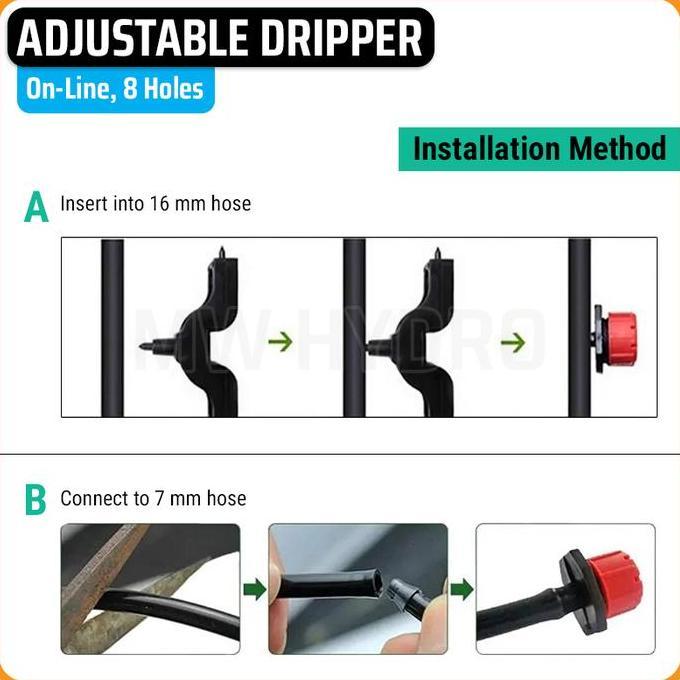 ADJUSTABLE DRIPPER

On-Line, 8 Holes

Installation Method

A Insert into 16 mm hose

MW HYDRO

B Connect to 7 mm hose