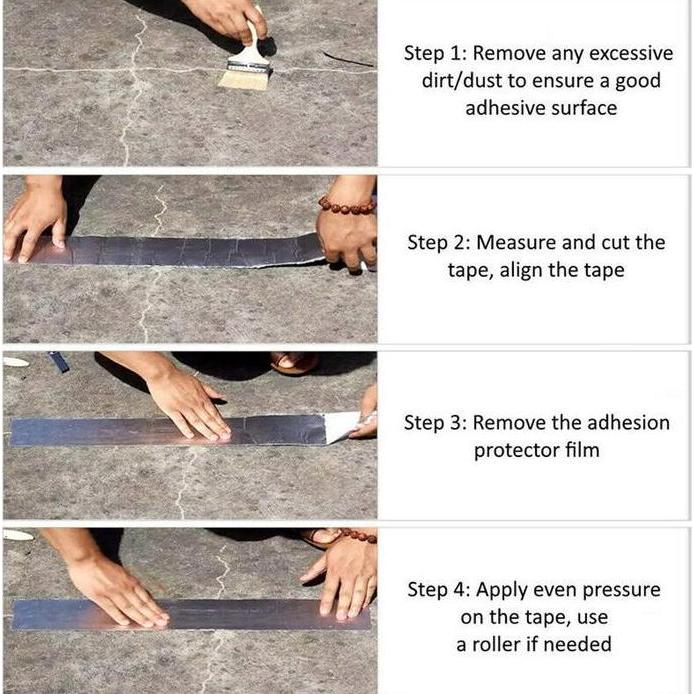 Step 1: Remove any excessive dirt/dust to ensure a good adhesive surface

Step 2: Measure and cut the tape, align the tape

Step 3: Remove the adhesion protector film

Step 4: Apply even pressure on the tape, use a roller if needed