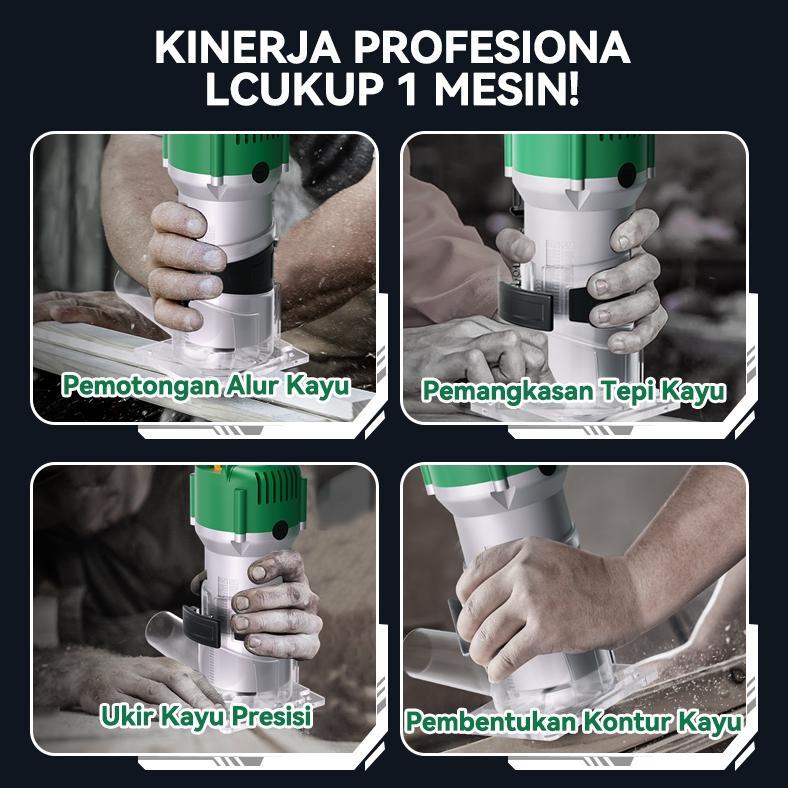 KINERJA PROFESIONA LCUKUP 1 MESIN!

Pemotongan Alur Kayu

Pemangkasan Tepi Kayu

Ukir Kayu Presisi

Pembentukan Kontur Kayu