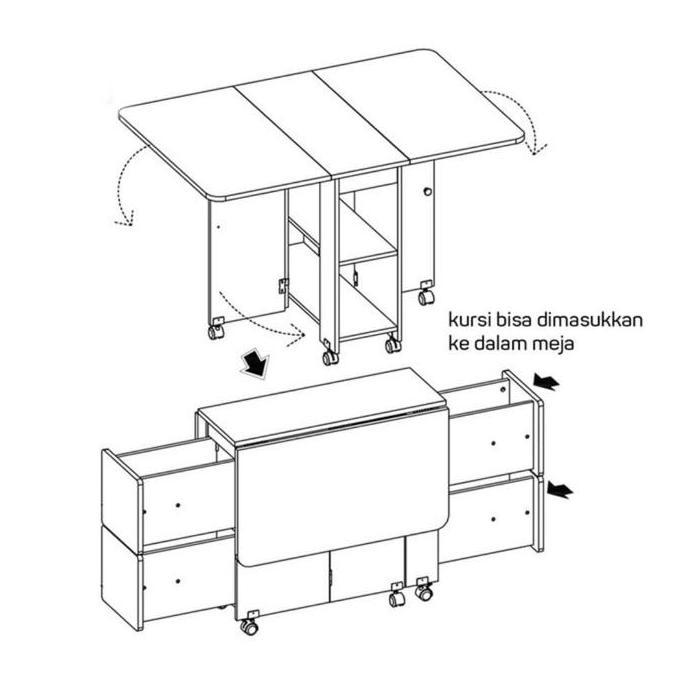 kursi bisa dimasukkan ke dalam meja