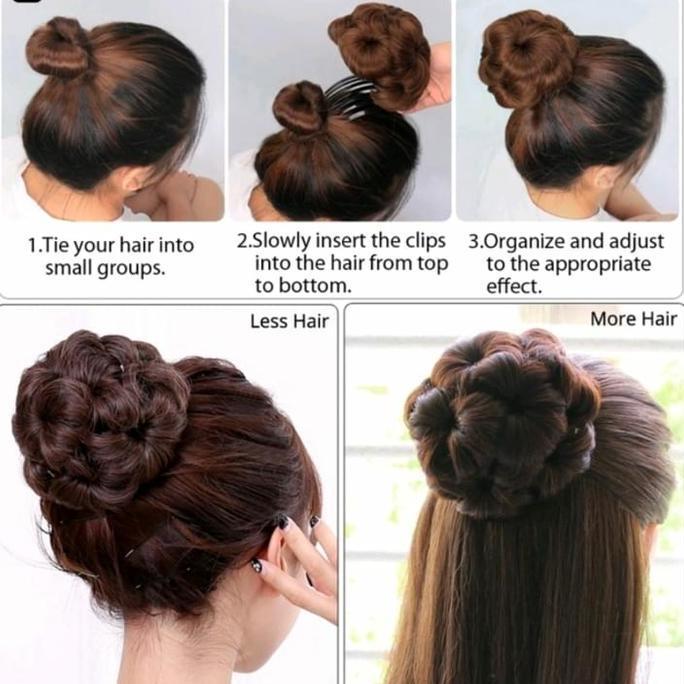 1.Tie your hair into small groups.

2.Slowly insert the clips into the hair from top to bottom.

3.Organize and adjust to the appropriate effect.

Less Hair

More Hair