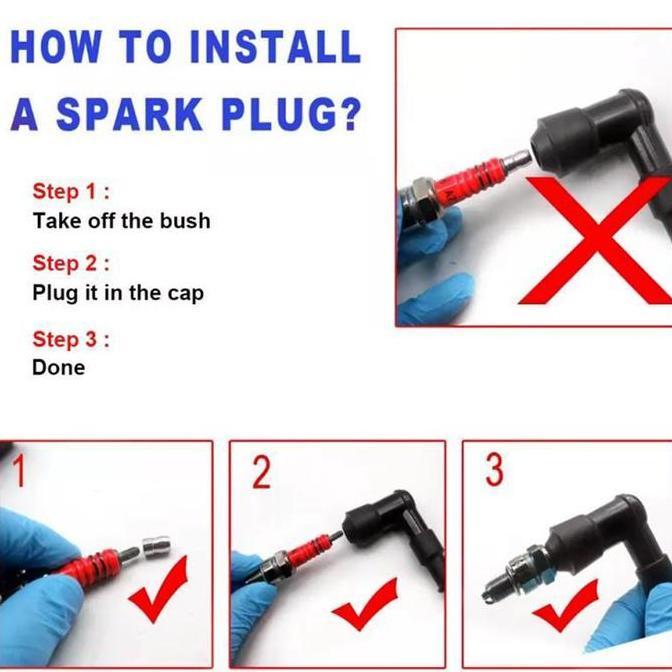 HOW TO INSTALL A SPARK PLUG?

Step 1 :
Take off the bush

Step 2 :
Plug it in the cap

Step 3 :
Done

1

2

3