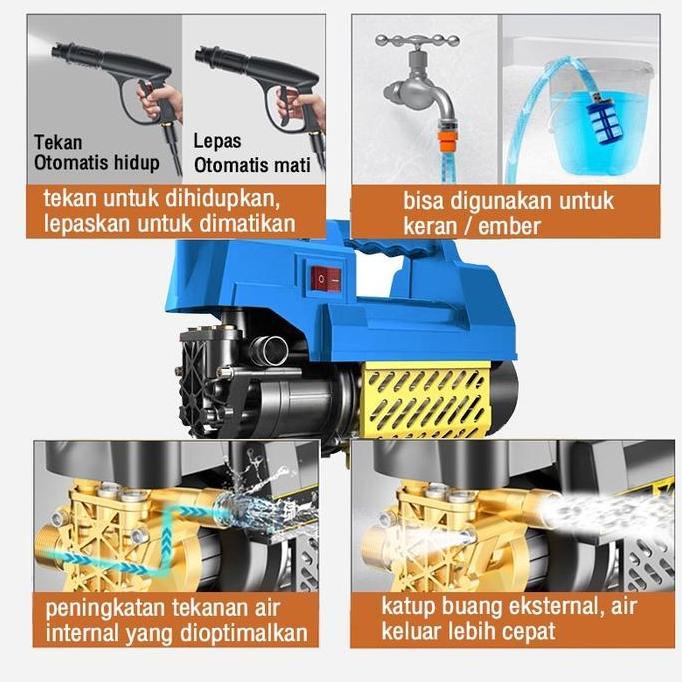 Tekan
Otomatis hidup

Lepas
Otomatis mati

tekan untuk dihidupkan, lepaskan untuk dimatikan

bisa digunakan untuk keran / ember

peningkatan tekanan air internal yang dioptimalkan

katup buang eksternal, air keluar lebih cepat