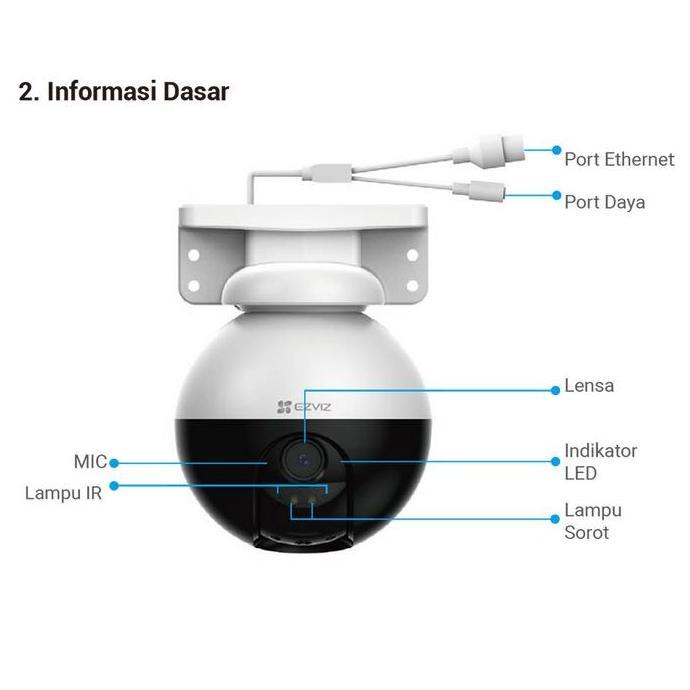 2. Informasi Dasar

Port Ethernet

Port Daya

EZVIZ

Lensa

MIC

Indikator LED

Lampu IR

Lampu Sorot