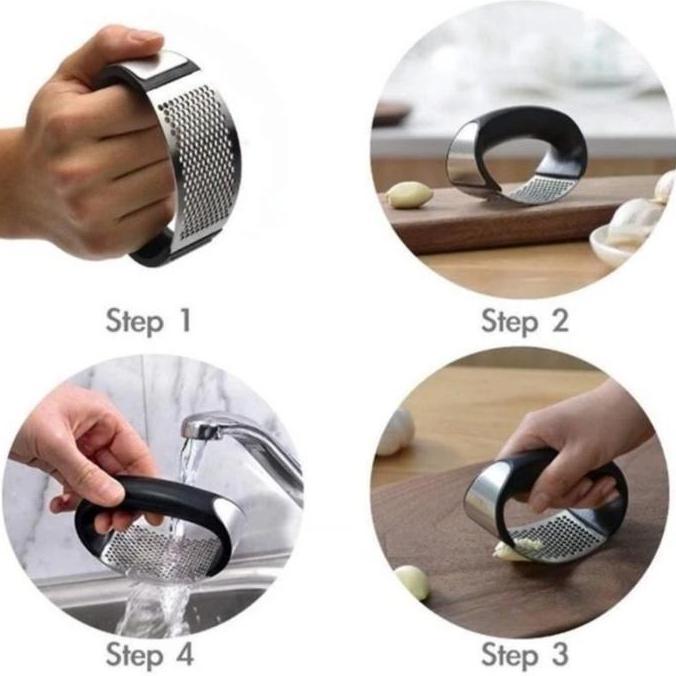 Step 1

Step 2

Step 4

Step 3