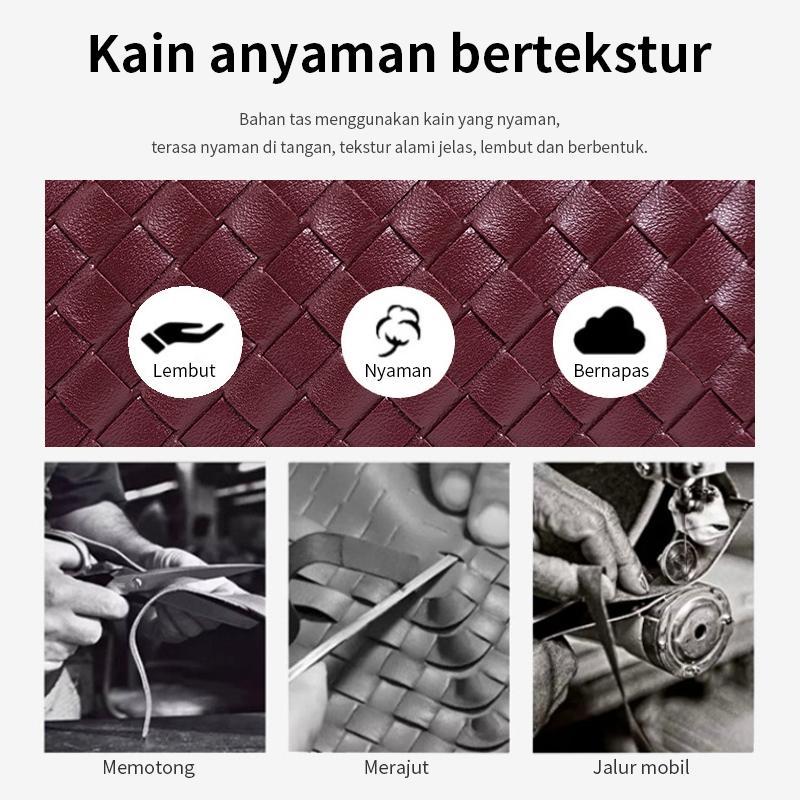 Kain anyaman bertekstur

Bahan tas menggunakan kain yang nyaman, terasa nyaman di tangan, tekstur alami jelas, lembut dan berbentuk.

Lembut

Nyaman

Bernapas

Memotong

Merajut

Jalur mobil