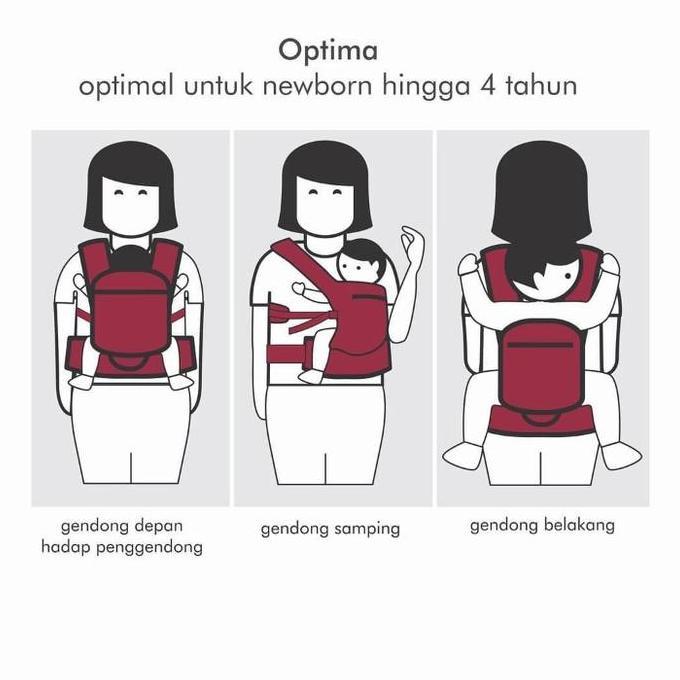 Optima
optimal untuk newborn hingga 4 tahun

gendong depan hadap penggendong

gendong samping

gendong belakang