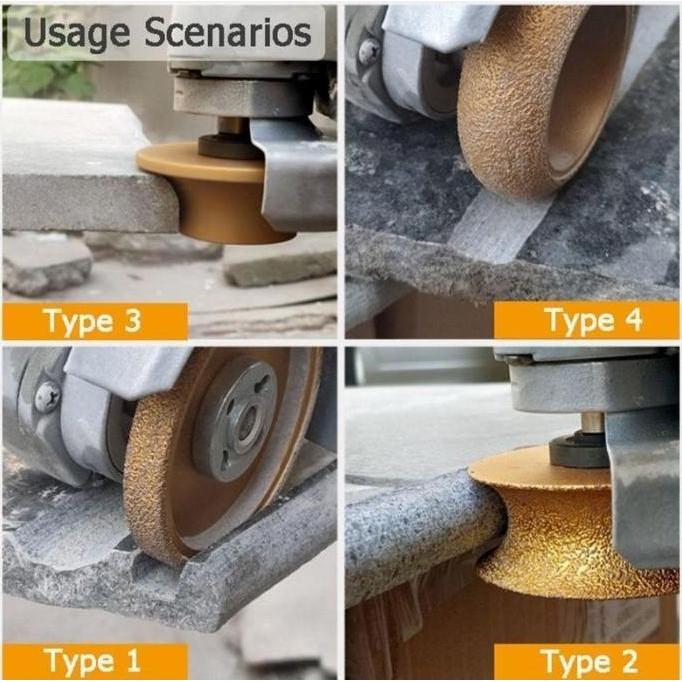 Usage Scenarios

Type 3

Type 4

Type 1

Type 2