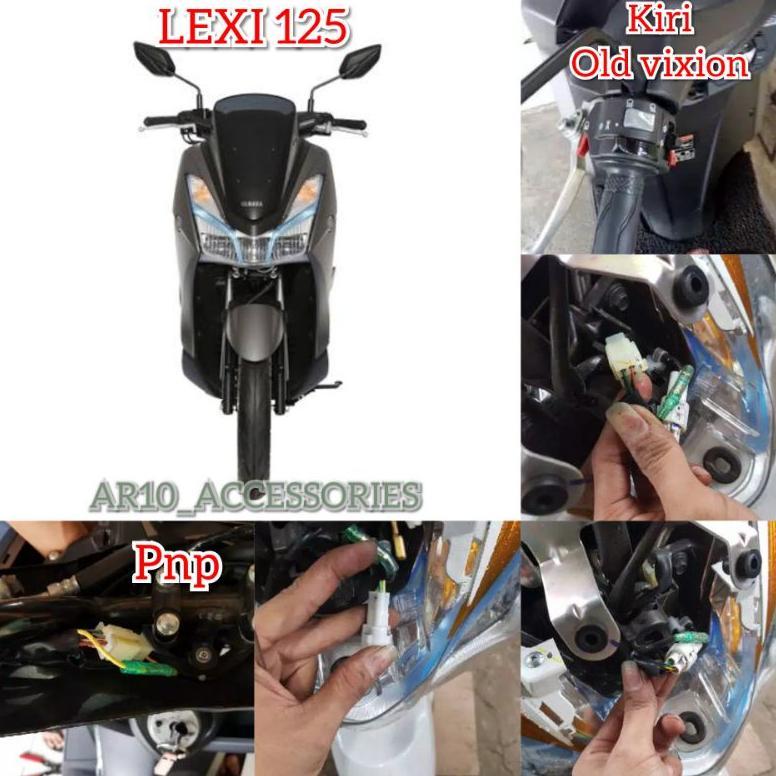 LEXI 125

Kiri
Old vixion

YAMAHA

AR10_ACCESSORIES

Pnp