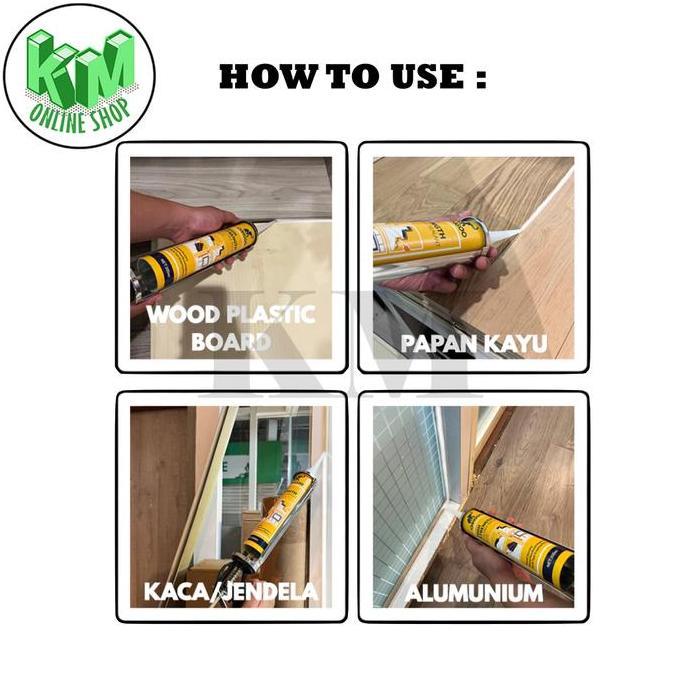 KM
ONLINE SHOP

HOW TO USE :

WOOD PLASTIC BOARD

PAPAN KAYU

KACA/JENDELA

ALUMUNIUM

KM