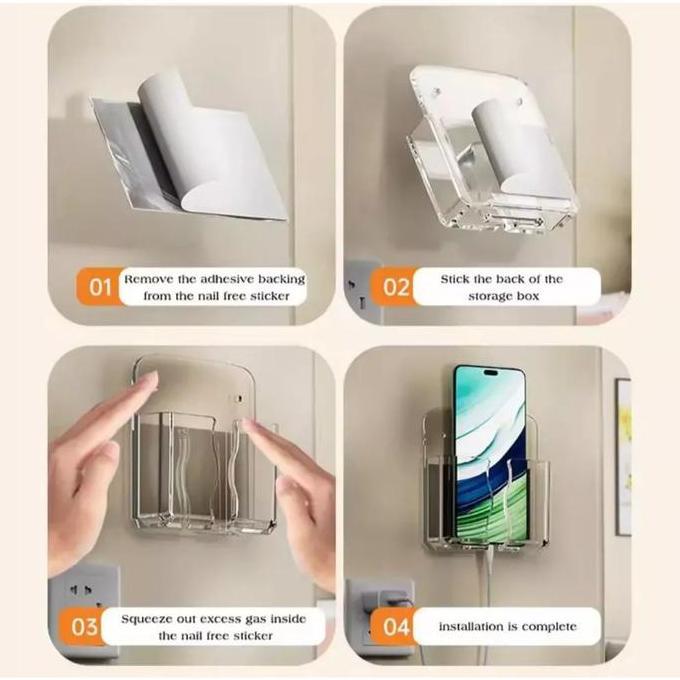 01 Remove the adhesive backing from the nail free sticker

02 Stick the back of the storage box

03 Squeeze out excess gas inside the nail free sticker

04 installation is complete