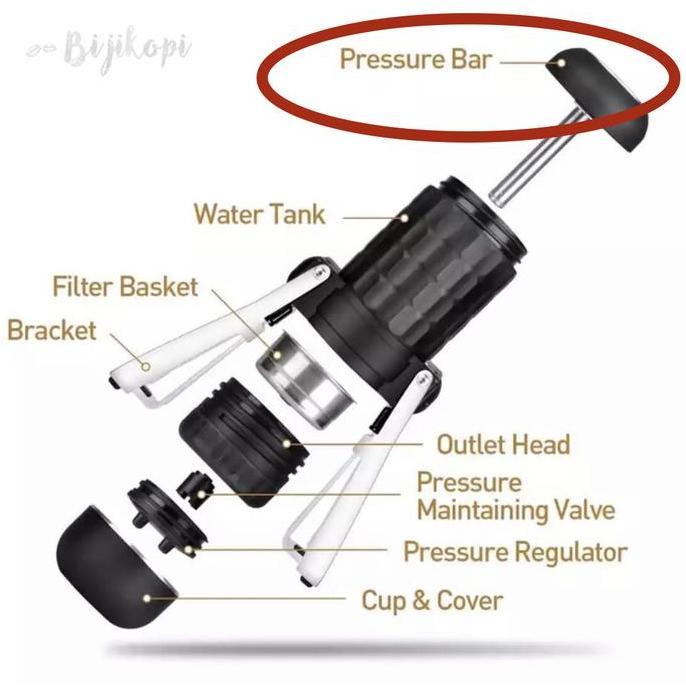 Bijikopi

Pressure Bar

Water Tank

Filter Basket

Bracket

Outlet Head

Pressure Maintaining Valve

Pressure Regulator

Cup & Cover