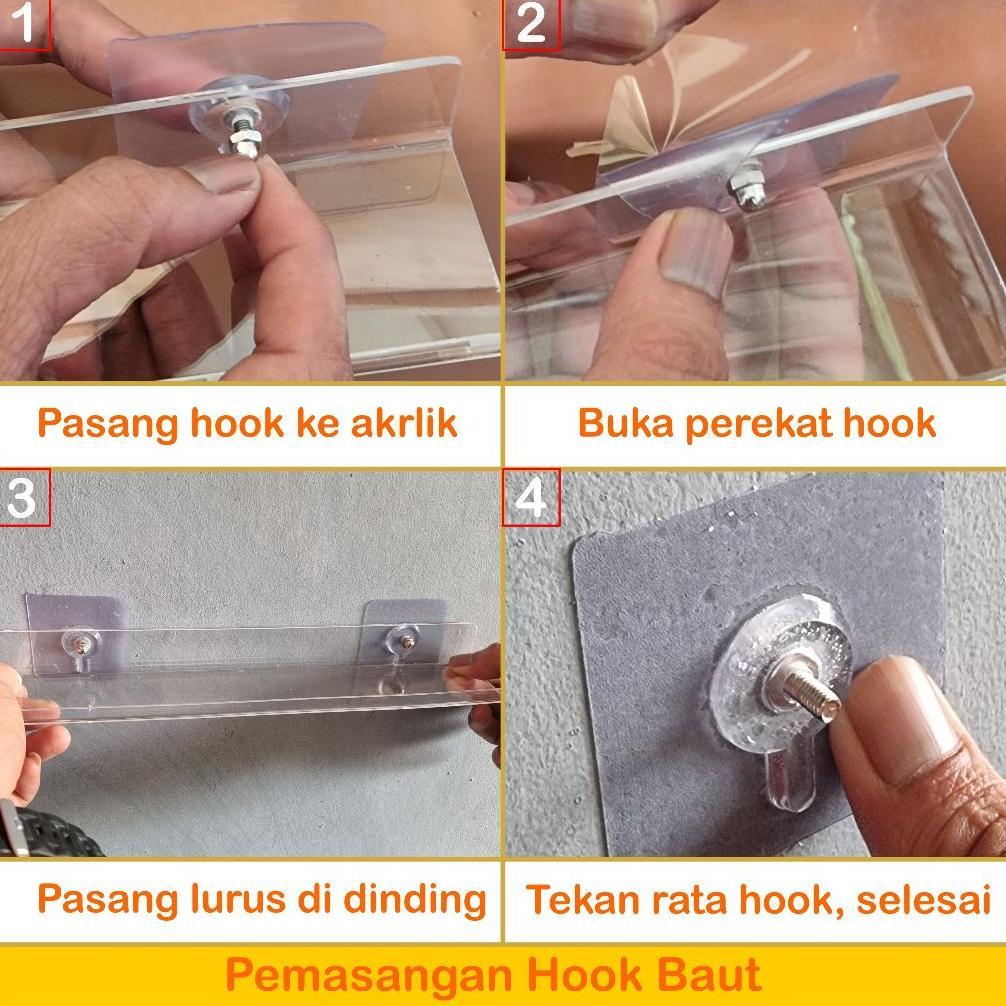 1

Pasang hook ke akrlik

2

Buka perekat hook

3

Pasang lurus di dinding

4

Tekan rata hook, selesai

Pemasangan Hook Baut