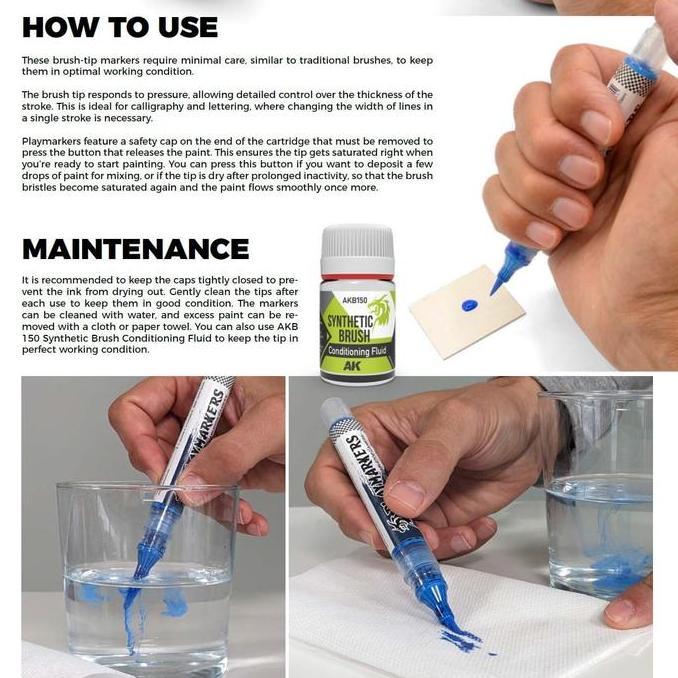 HOW TO USE

These brush-tip markers require minimal care, similar to traditional brushes, to keep them in optimal working condition.

The brush tip responds to pressure, allowing detailed control over the thickness of the stroke. This is ideal for calligraphy and lettering, where changing the width of lines in a single stroke is necessary.

Playmarkers feature a safety cap on the end of the cartridge that must be removed to press the button that releases the paint. This ensures the tip gets saturated right when you're ready to start painting. You can press this button if you want to deposit a few drops of paint for mixing, or if the tip is dry after prolonged inactivity, so that the brush bristles become saturated again and the paint flows smoothly once more.

MAINTENANCE

It is recommended to keep the caps tightly closed to prevent the ink from drying out. Gently clean the tips after each use to keep them in good condition. The markers can be cleaned with water, and excess paint can be removed with a cloth or paper towel. You can also use AKB 150 Synthetic Brush Conditioning Fluid to keep the tip in perfect working condition.

AKB150
SYNTHETIC BRUSH
Conditioning Fluid
AK

PLAYMARKERS

PLAYMARKERS