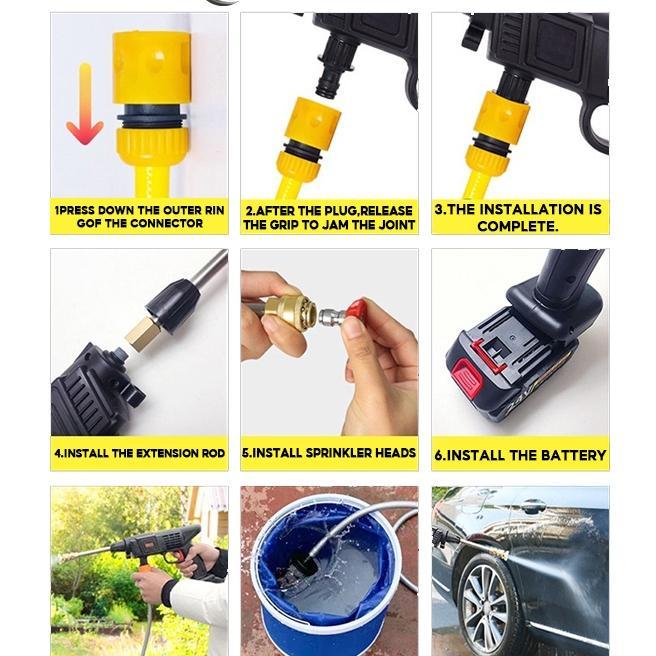 1PRESS DOWN THE OUTER RIN GOF THE CONNECTOR

2.AFTER THE PLUG,RELEASE THE GRIP TO JAM THE JOINT

3.THE INSTALLATION IS COMPLETE.

4.INSTALL THE EXTENSION ROD

5.INSTALL SPRINKLER HEADS

6.INSTALL THE BATTERY