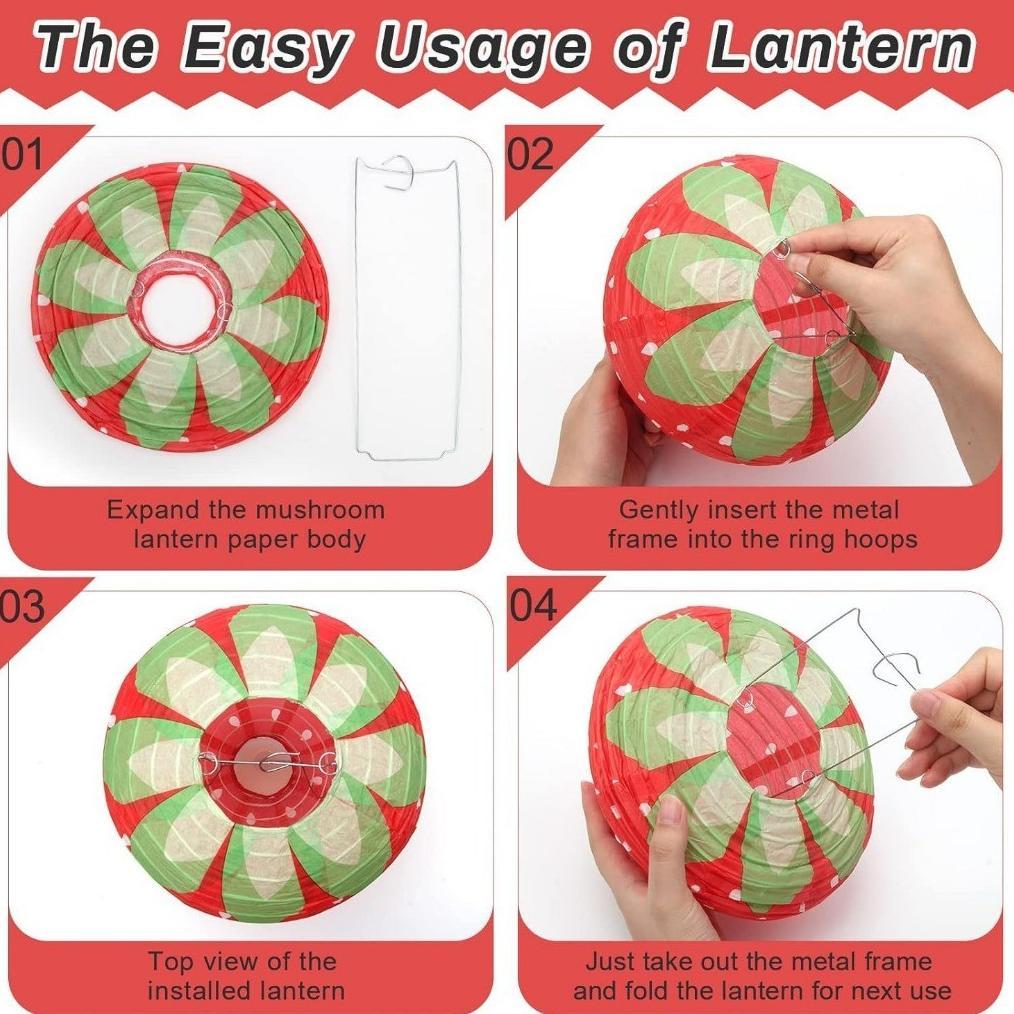 The Easy Usage of Lantern

01

Expand the mushroom lantern paper body

02

Gently insert the metal frame into the ring hoops

03

Top view of the installed lantern

04

Just take out the metal frame and fold the lantern for next use