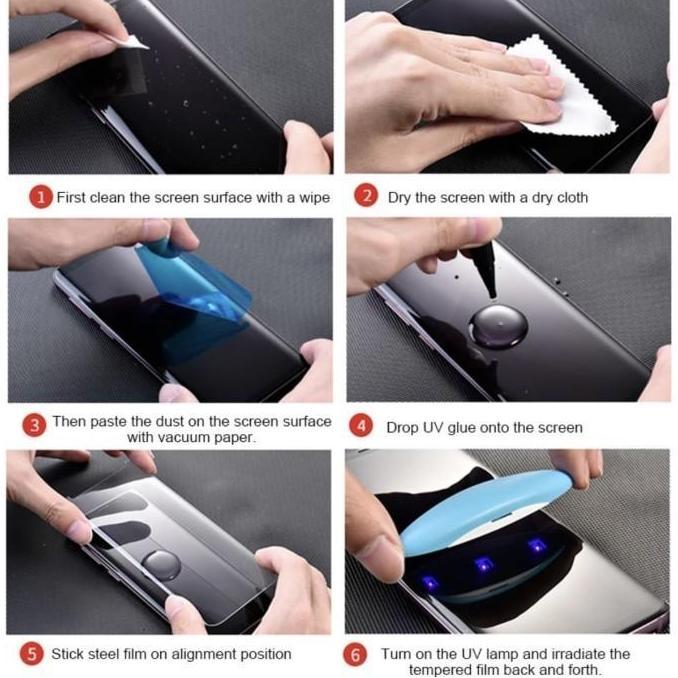 1 First clean the screen surface with a wipe

2 Dry the screen with a dry cloth

3 Then paste the dust on the screen surface with vacuum paper.

4 Drop UV glue onto the screen

5 Stick steel film on alignment position

6 Turn on the UV lamp and irradiate the tempered film back and forth.