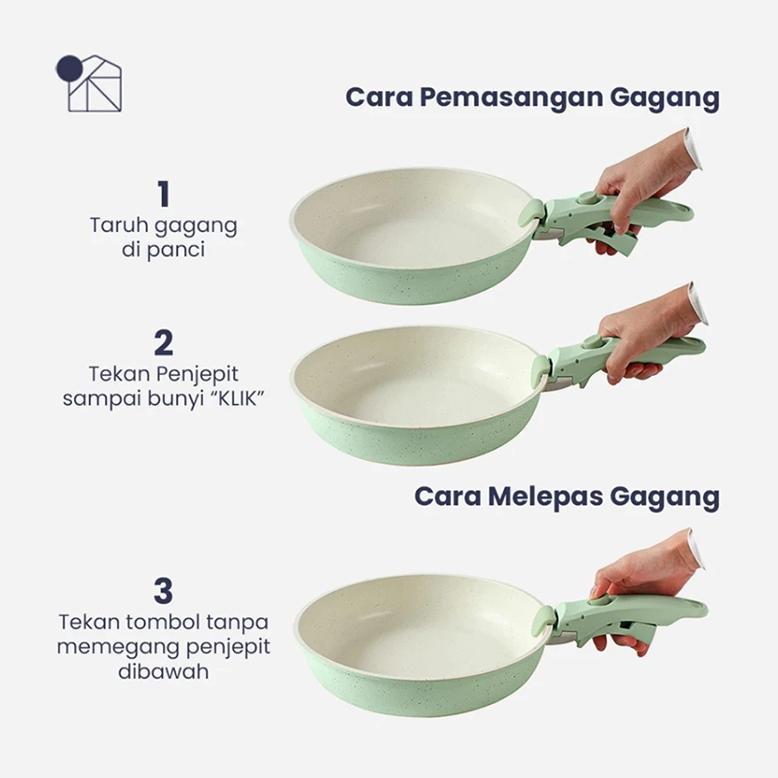 Cara Pemasangan Gagang

1
Taruh gagang di panci

2
Tekan Penjepit sampai bunyi “KLIK”

Cara Melepas Gagang

3
Tekan tombol tanpa memegang penjepit dibawah