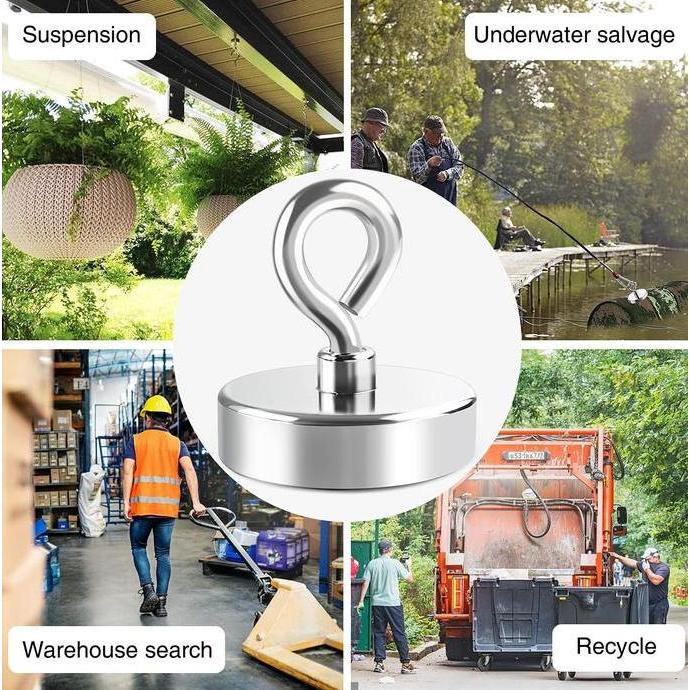 Suspension

Underwater salvage

Warehouse search

Recycle