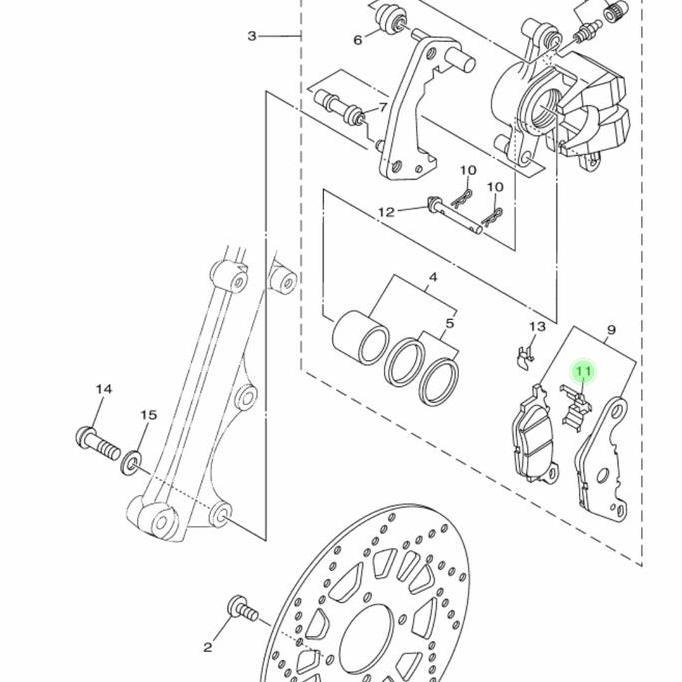 3
6
7
10
10
12
4
5
13
9
11
14
15
2