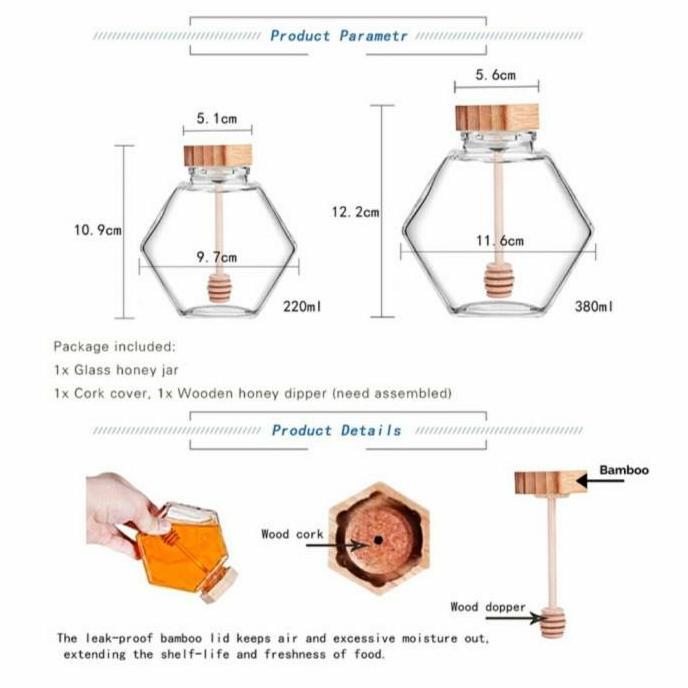 Product Parametr

5.1cm

10.9cm

9.7cm

220ml

5.6cm

12.2cm

11.6cm

380ml

Package included:
1x Glass honey jar
1x Cork cover, 1x Wooden honey dipper (need assembled)

Product Details

Wood cork

Bamboo

Wood dopper

The leak-proof bamboo lid keeps air and excessive moisture out, extending the shelf-life and freshness of food.