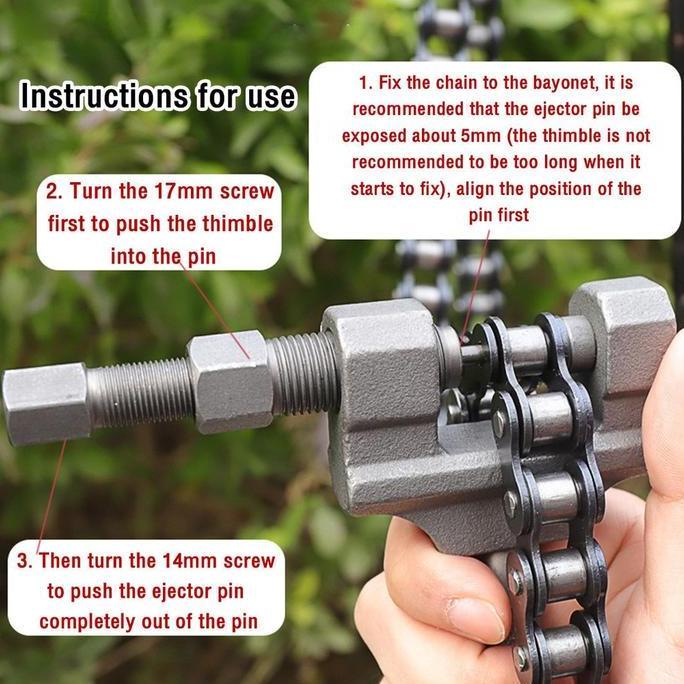 Instructions for use

1. Fix the chain to the bayonet, it is recommended that the ejector pin be exposed about 5mm (the thimble is not recommended to be too long when it starts to fix), align the position of the pin first

2. Turn the 17mm screw first to push the thimble into the pin

3. Then turn the 14mm screw to push the ejector pin completely out of the pin