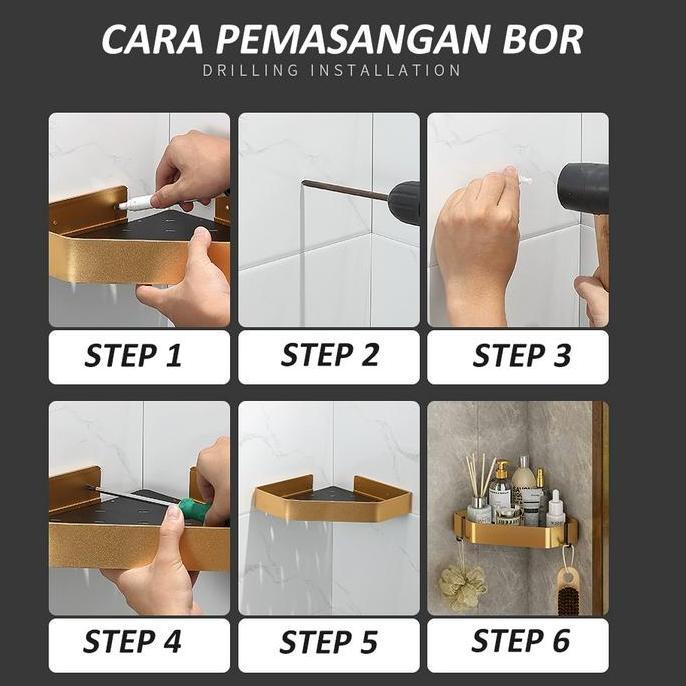 CARA PEMASANGAN BOR
DRILLING INSTALLATION

STEP 1

STEP 2

STEP 3

STEP 4

STEP 5

STEP 6