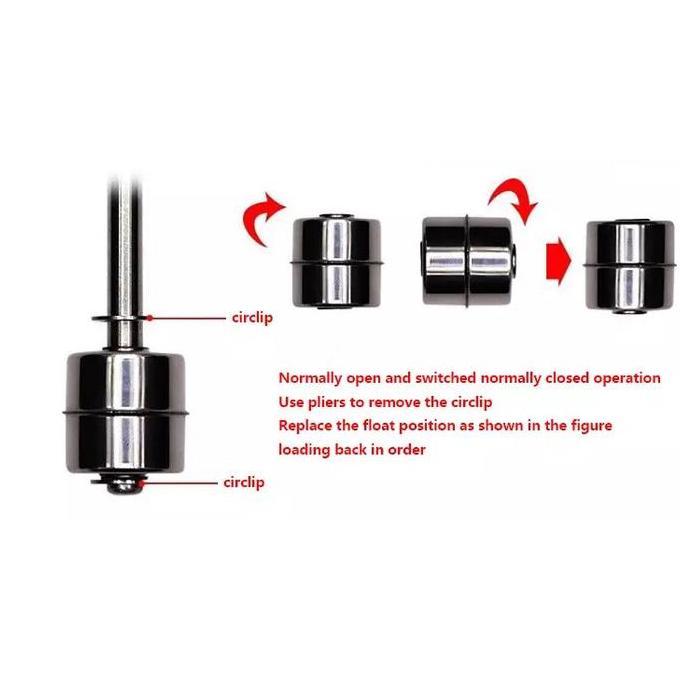 circlip

circlip

Normally open and switched normally closed operation
Use pliers to remove the circlip
Replace the float position as shown in the figure
loading back in order