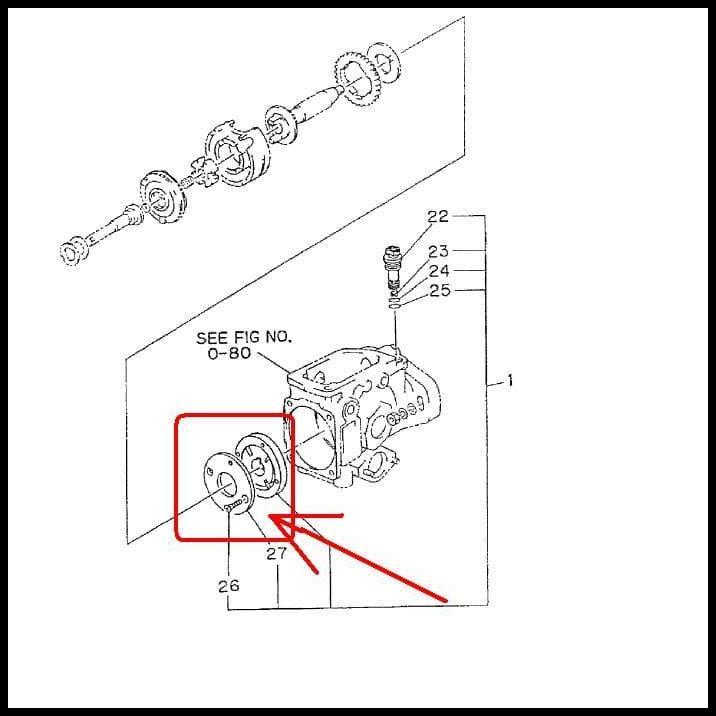 22
23
24
25
SEE FIG NO.
0-80
1
27
26