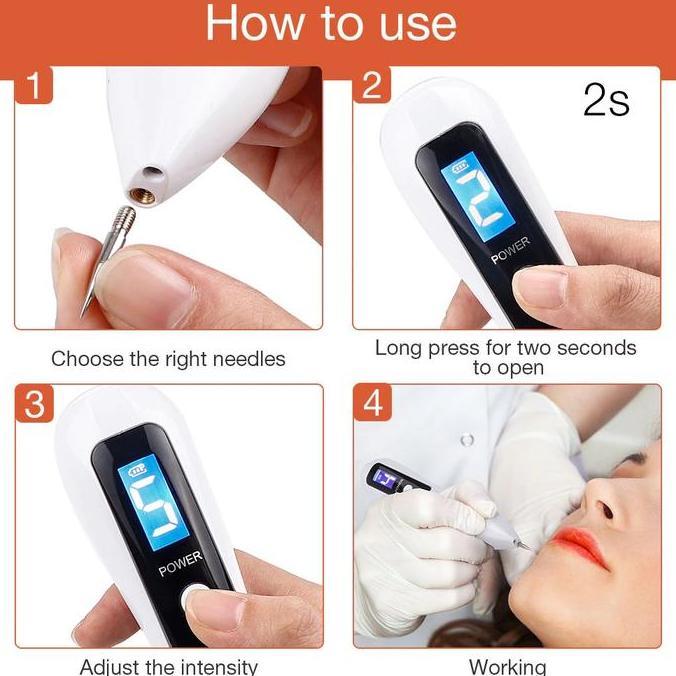 How to use

1

Choose the right needles

2

2s

2

POWER

Long press for two seconds to open

3

5

POWER

Adjust the intensity

4

Working