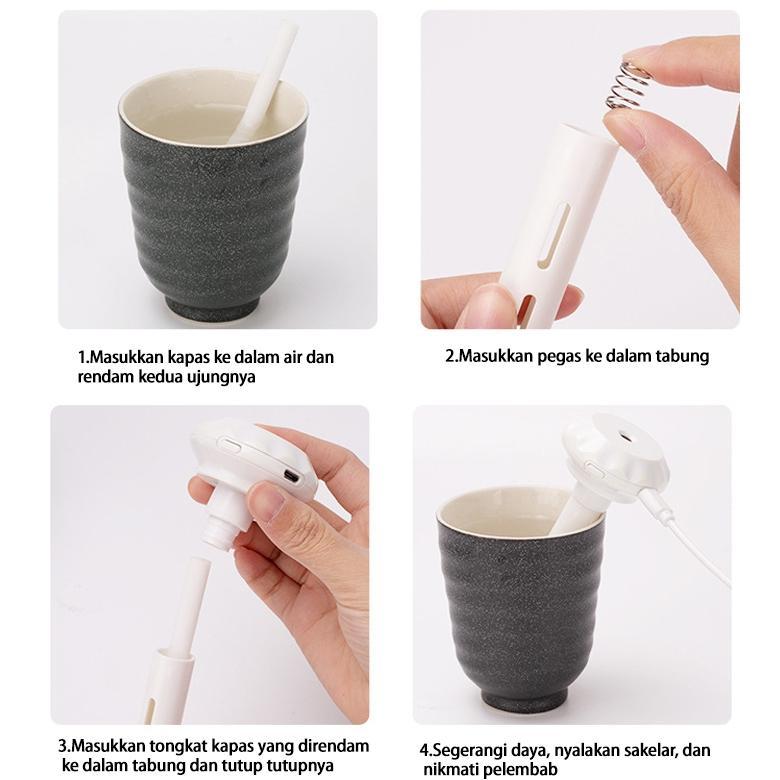 1.Masukkan kapas ke dalam air dan rendam kedua ujungnya

2.Masukkan pegas ke dalam tabung

3.Masukkan tongkat kapas yang direndam ke dalam tabung dan tutup tutupnya

4.Segerangi daya, nyalakan sakelar, dan nikmati pelembab