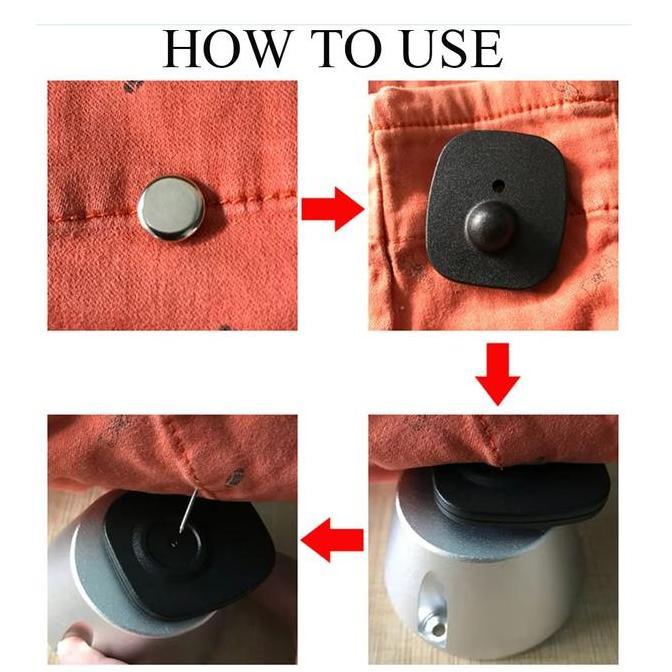 HOW TO USE