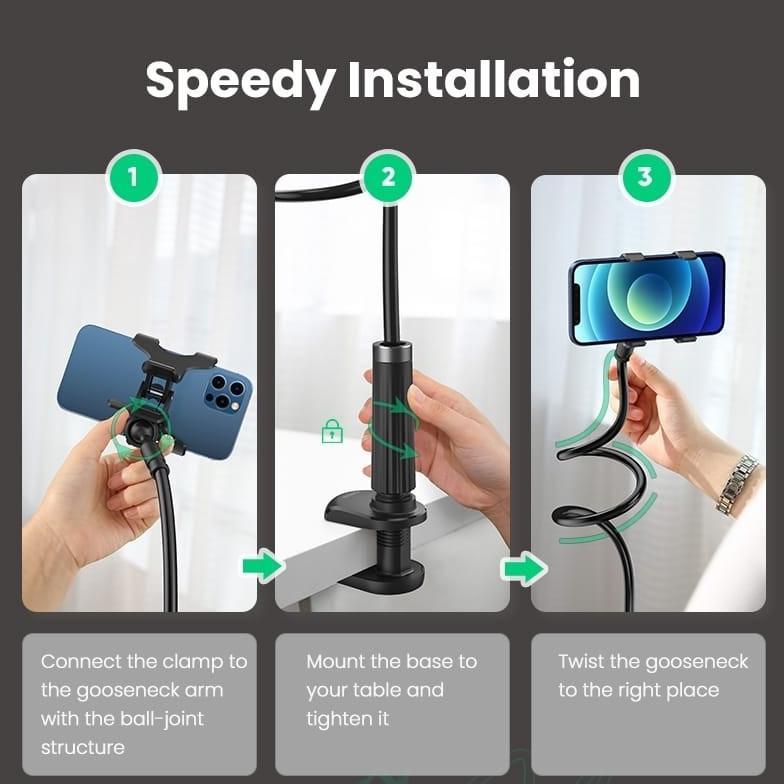 Speedy Installation

1

2

3

Connect the clamp to the gooseneck arm with the ball-joint structure

Mount the base to your table and tighten it

Twist the gooseneck to the right place