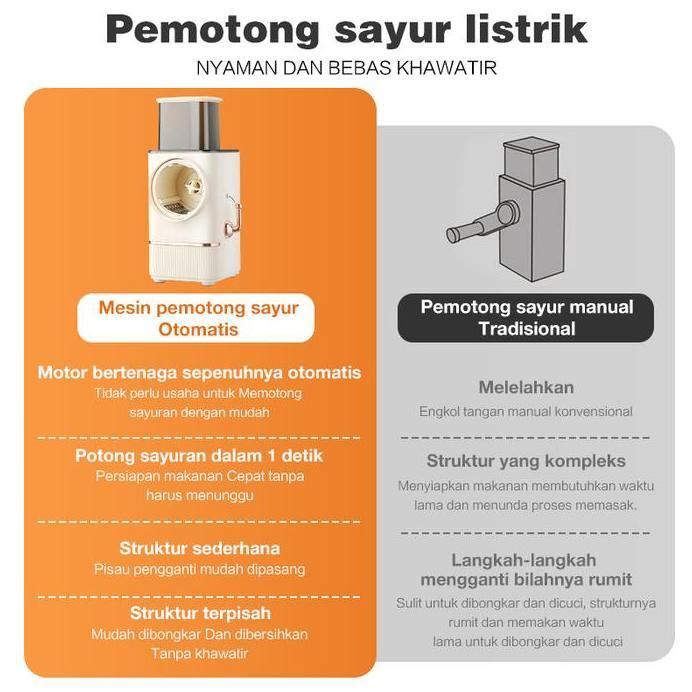 Pemotong sayur listrik

NYAMAN DAN BEBAS KHAWATIR

Mesin pemotong sayur Otomatis

Motor bertenaga sepenuhnya otomatis
Tidak perlu usaha untuk Memotong sayuran dengan mudah

Potong sayuran dalam 1 detik
Persiapan makanan Cepat tanpa harus menunggu

Struktur sederhana
Pisau pengganti mudah dipasang

Struktur terpisah
Mudah dibongkar Dan dibersihkan Tanpa khawatir

Pemotong sayur manual Tradisional

Melelahkan
Engkol tangan manual konvensional

Struktur yang kompleks
Menyiapkan makanan membutuhkan waktu lama dan menunda proses memasak.

Langkah-langkah mengganti bilahnya rumit
Sulit untuk dibongkar dan dicuci, strukturnya rumit dan memakan waktu lama untuk dibongkar dan dicuci